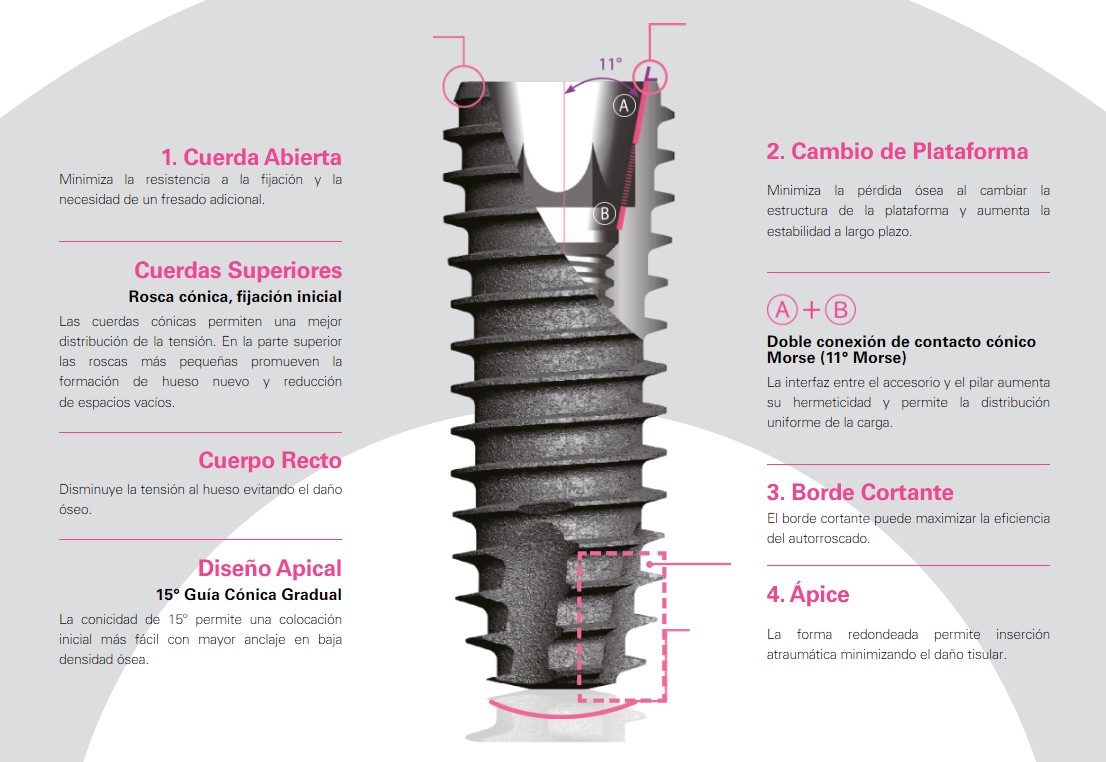 1. Cuerda Abierta
Minimiza la resistencia a la fijación y la necesidad de un fresado adicional.

Cuerdas Superiores
Rosca cónica, fijación inicial
Las cuerdas cónicas permiten una mejor distribución de la tensión. En la parte superior las roscas más pequeñas promueven la formación de hueso nuevo y reducción de espacios vacíos.

Cuerpo Recto
Disminuye la tensión al hueso evitando el daño óseo.

Diseño Apical
15° Guía Cónica Gradual
La conicidad de 15° permite una colocación inicial más fácil con mayor anclaje en baja densidad ósea.

11°
A
B

2. Cambio de Plataforma
Minimiza la pérdida ósea al cambiar la estructura de la plataforma y aumenta la estabilidad a largo plazo.

A + B
Doble conexión de contacto cónico Morse (11° Morse)
La interfaz entre el accesorio y el pilar aumenta su hermeticidad y permite la distribución uniforme de la carga.

3. Borde Cortante
El borde cortante puede maximizar la eficiencia del autorroscado.

4. Ápice
La forma redondeada permite inserción atraumática minimizando el daño tisular.